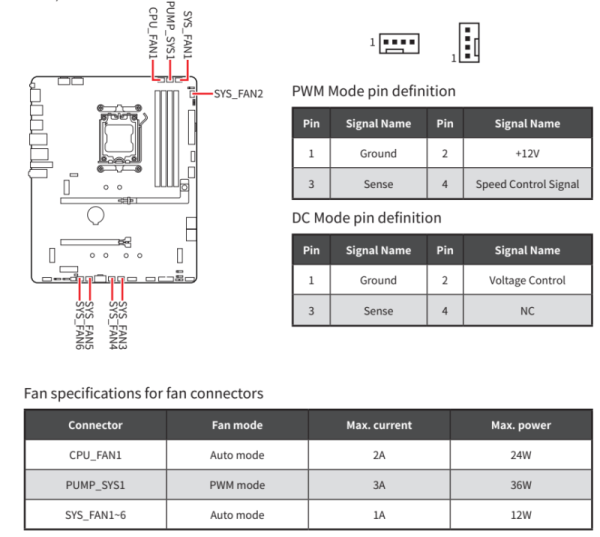 CPU_FAN1
PUMP_SYS1
SYS_FAN1
SYS_FAN2
SYS_FAN6
SYS_FAN5
SYS_FAN4
SYS_FAN3

1
1

PWM Mode pin definition

| Pin | Signal Name | Pin | Signal Name |
|---|---|---|---|
| 1 | Ground | 2 | +12V |
| 3 | Sense | 4 | Speed Control Signal |

DC Mode pin definition

| Pin | Signal Name | Pin | Signal Name |
|---|---|---|---|
| 1 | Ground | 2 | Voltage Control |
| 3 | Sense | 4 | NC |

Fan specifications for fan connectors

| Connector | Fan mode | Max. current | Max. power |
|---|---|---|---|
| CPU_FAN1 | Auto mode | 2A | 24W |
| PUMP_SYS1 | PWM mode | 3A | 36W |
| SYS_FAN1~6 | Auto mode | 1A | 12W |